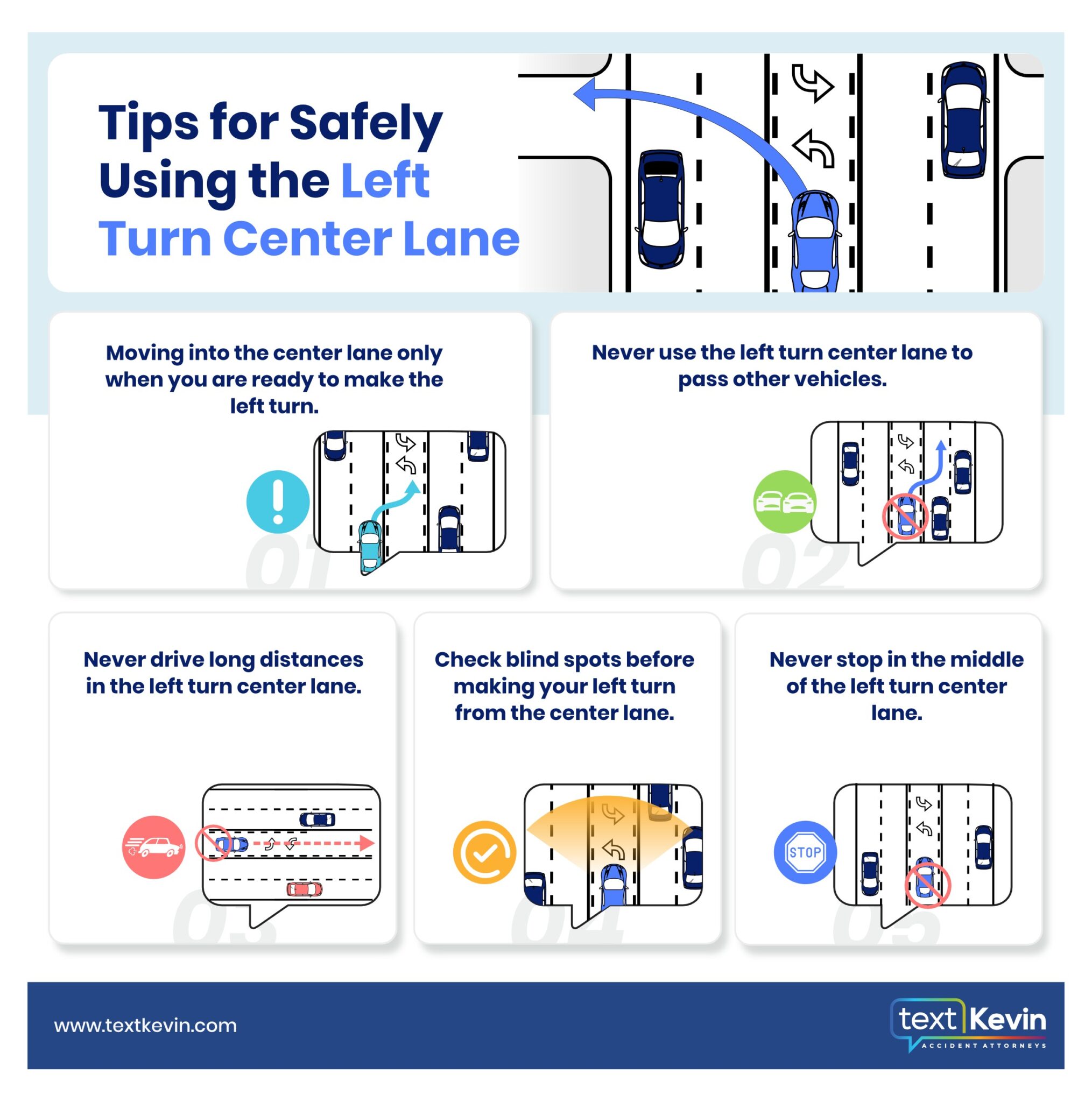 Tips for Safely Using the Left Turn Center Lane

Moving into the center lane only when you are ready to make the left turn.

01

Never use the left turn center lane to pass other vehicles.

02

Never drive long distances in the left turn center lane.

03

Check blind spots before making your left turn from the center lane.

04

Never stop in the middle of the left turn center lane.

STOP

05

www.textkevin.com

text Kevin
ACCIDENT ATTORNEYS